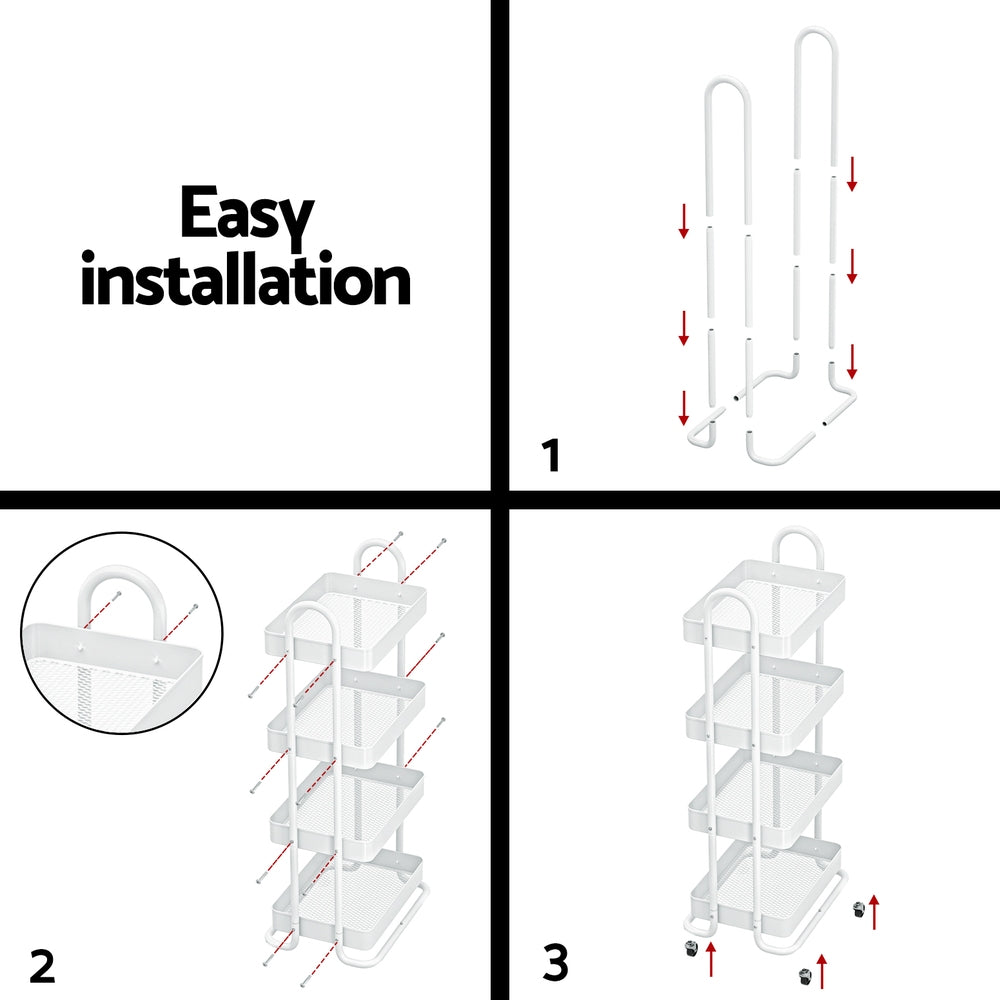 Easy installation

1

2

3